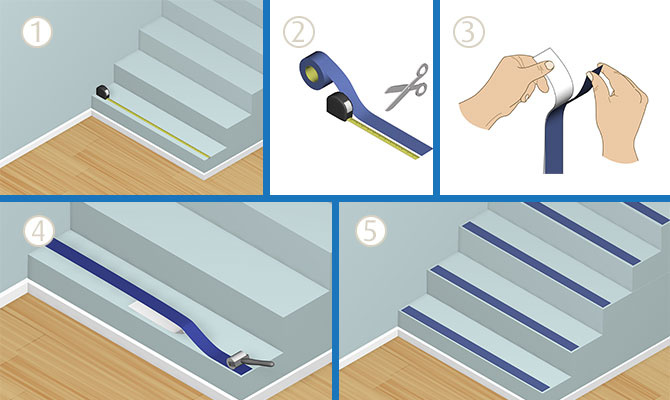 1

2

3

4

5