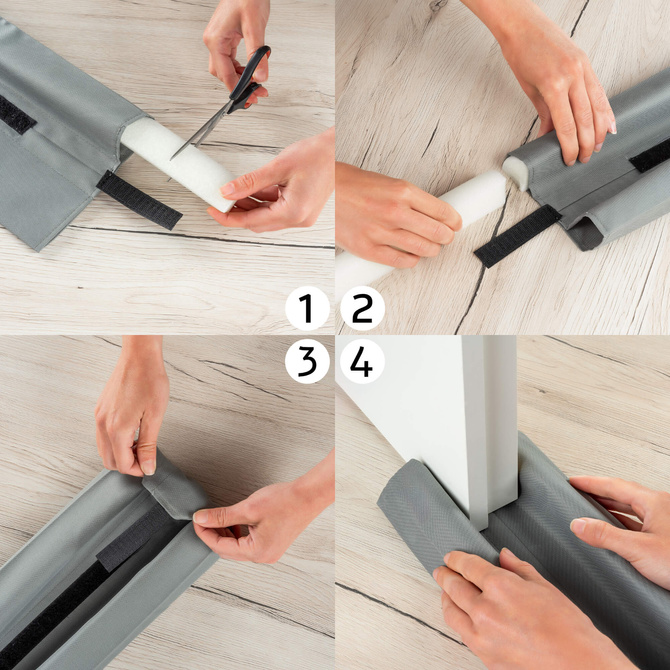 1 2
3 4